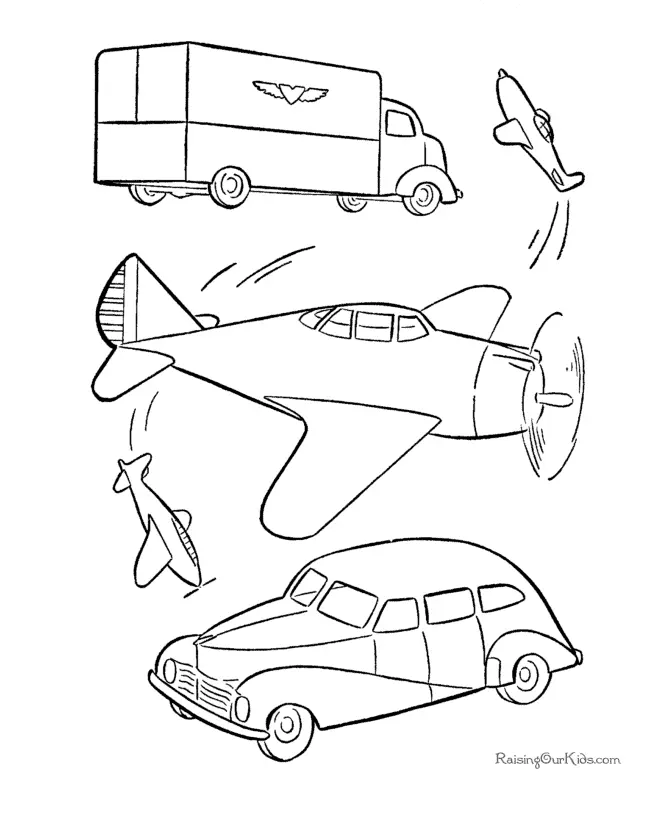 RaisingOurKids.com