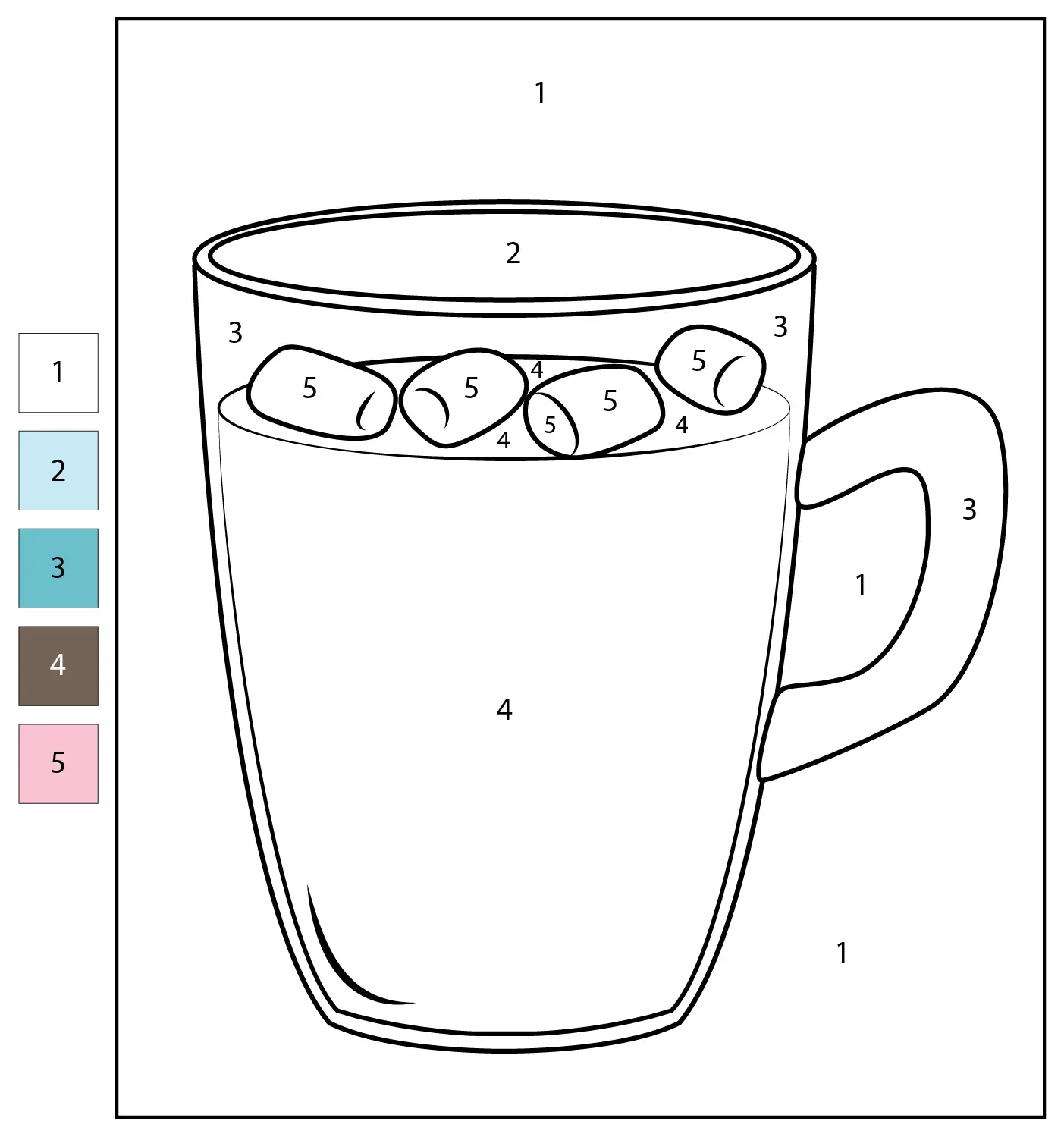 1
2
3
4
5

1

2

3

3

5

5

4

5

5

5

4

4

3

1

4

1