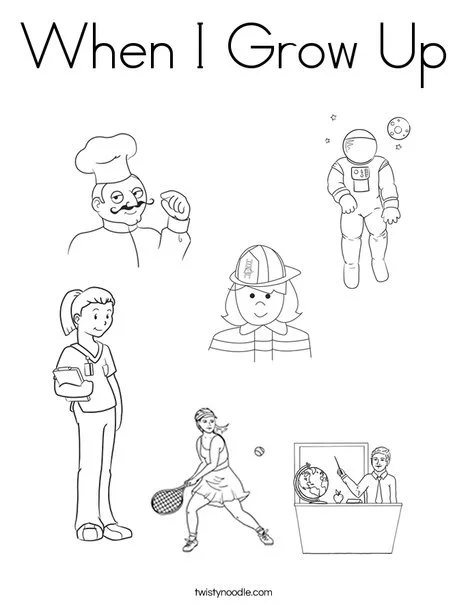 When I Grow Up

twistynoodle.com