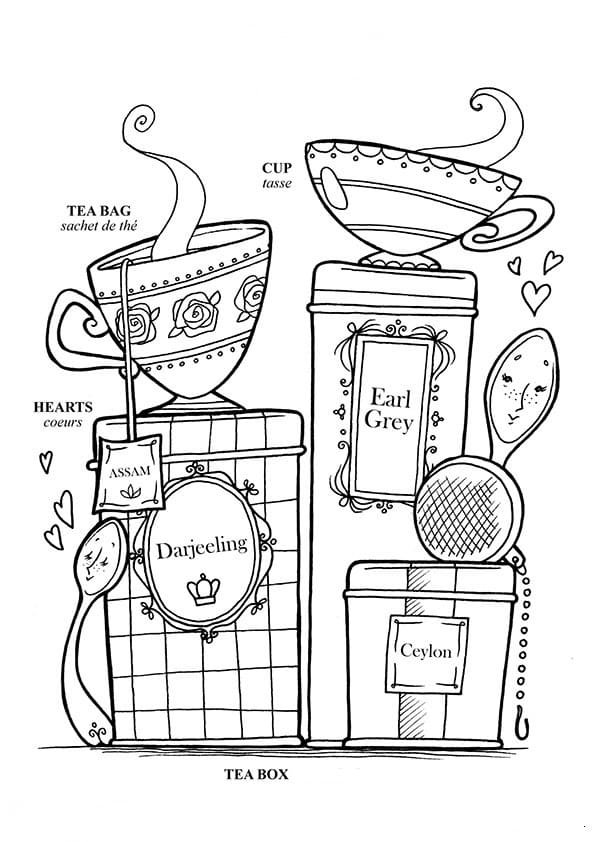 CUP
tasse

TEA BAG
sachet de thé

HEARTS
coeurs

ASSAM

Darjeeling

Earl Grey

Ceylon

TEA BOX